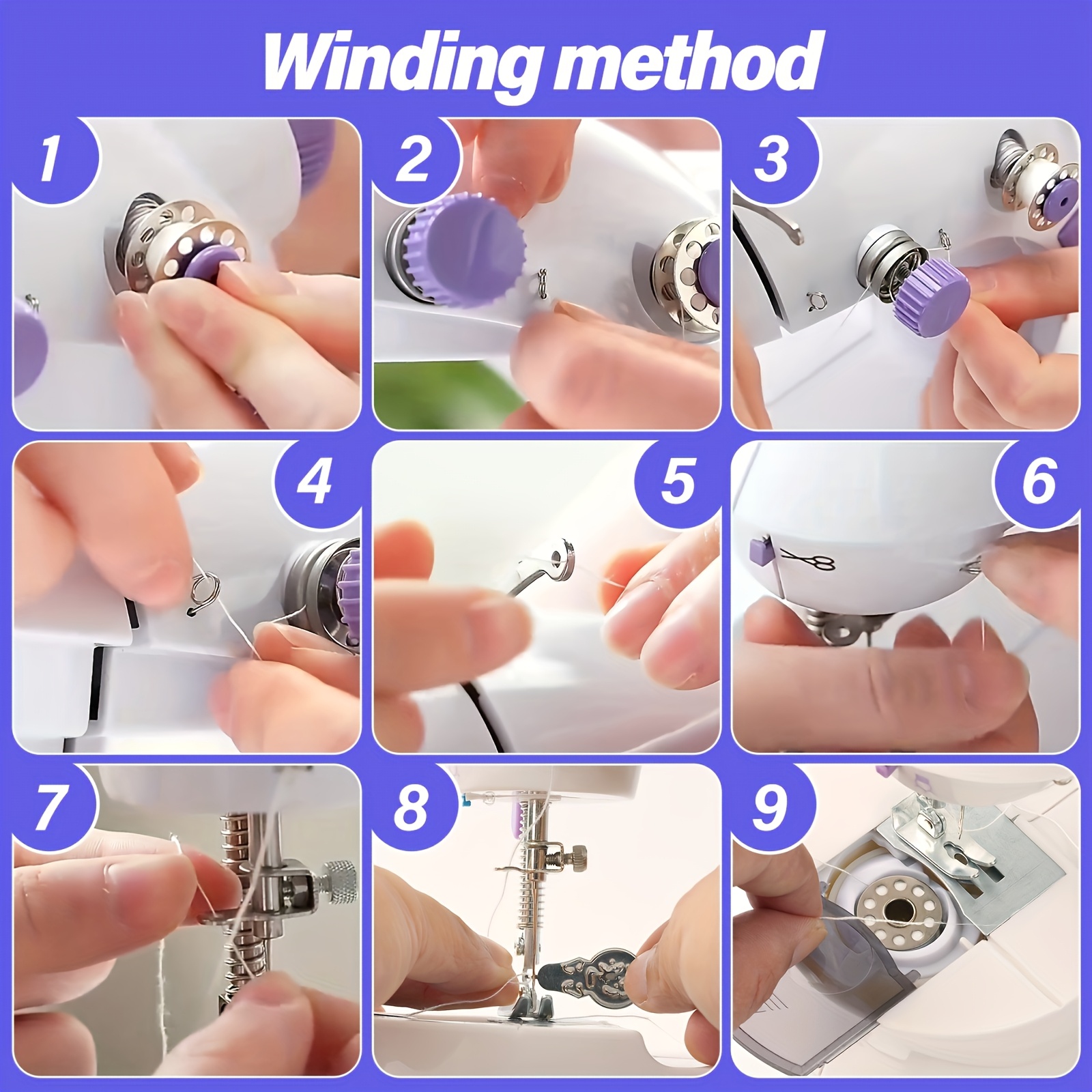 Winding method

1

2

3

4

5

6

7

8

9